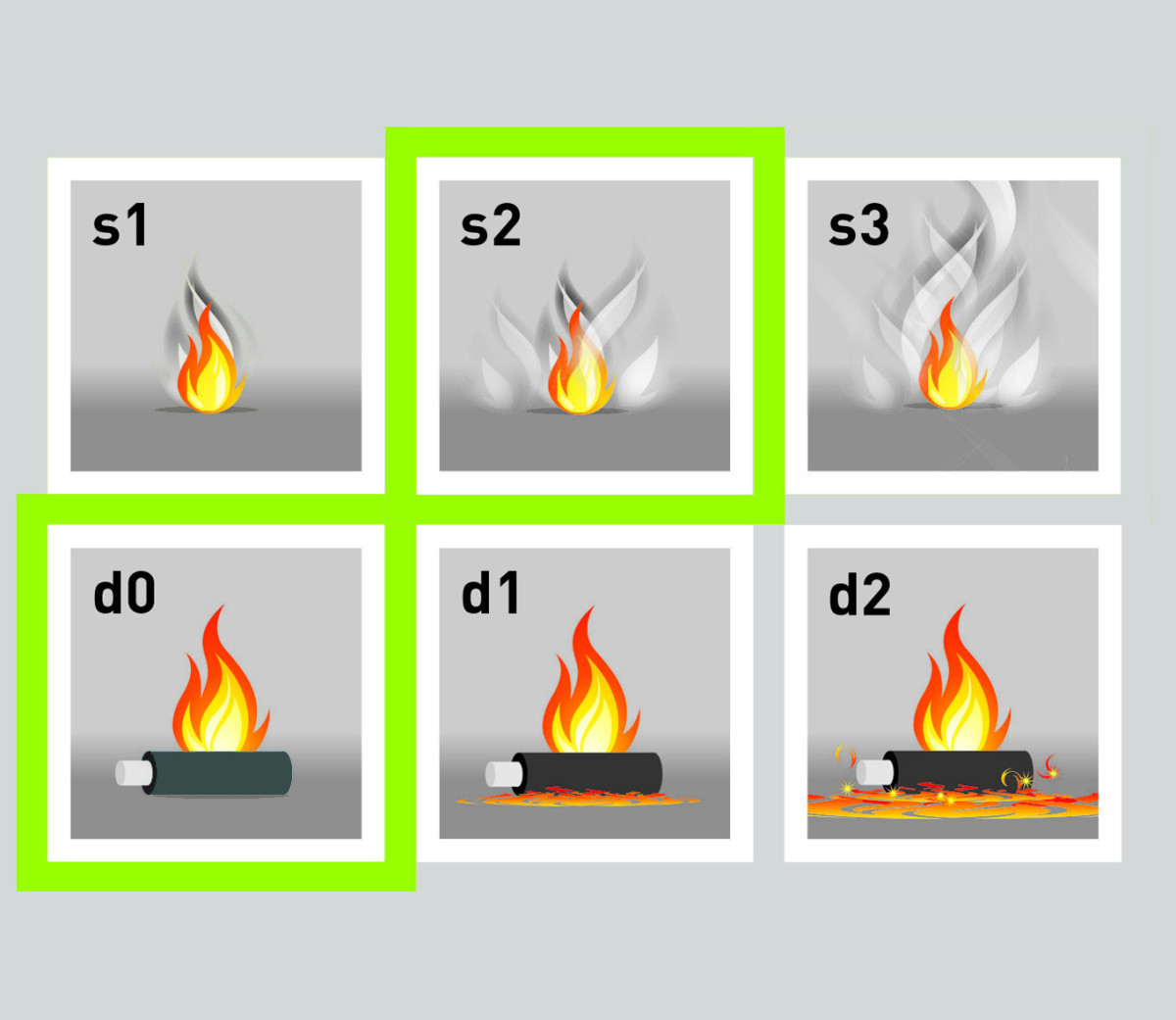 s1

s2

s3

d0

d1

d2