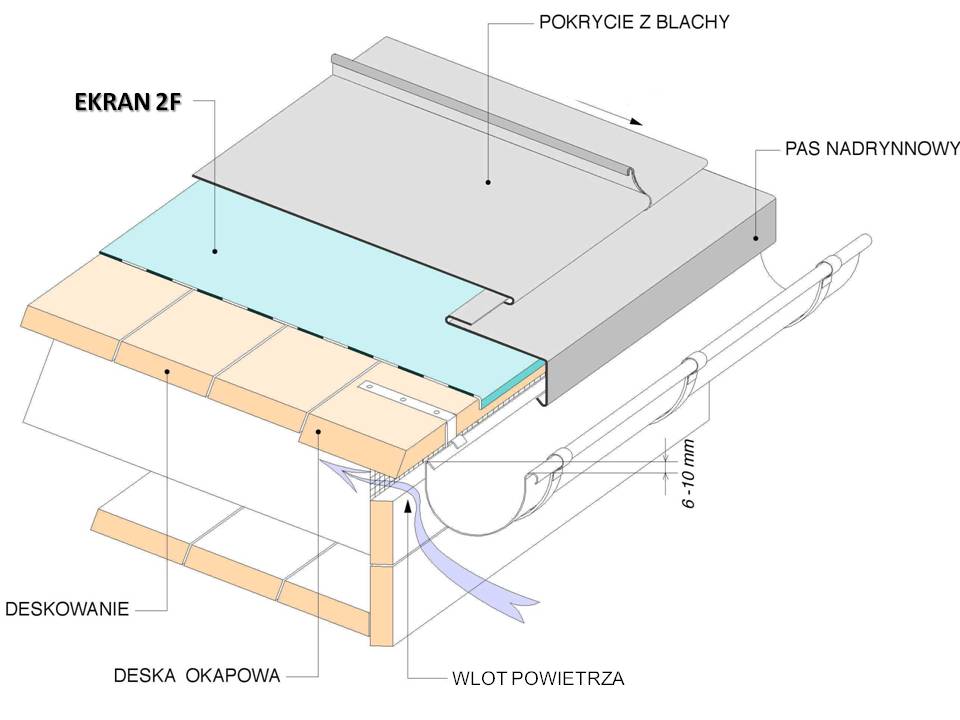 POKRYCIE Z BLACHY

EKRAN 2F

PAS NADRYNNOWY

6 -10 mm

DESKOWANIE

DESKA OKAPOWA

WLOT POWIETRZA