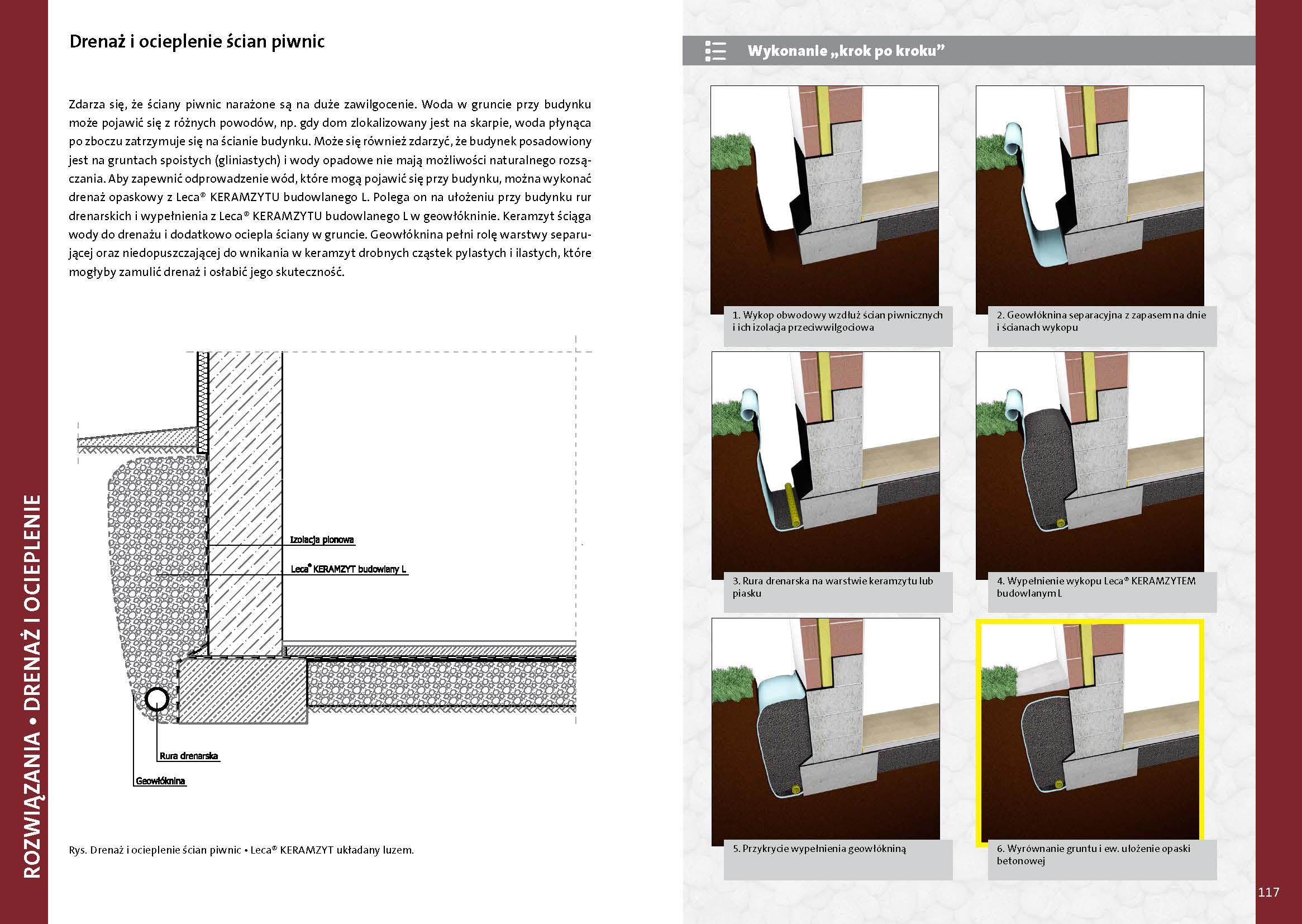 ROZWIĄZANIA • DRENAŻ I OCIEPLENIE

Drenaż i ocieplenie ścian piwnic

Zdarza się, że ściany piwnic narażone są na duże zawilgocenie. Woda w gruncie przy budynku może pojawić się z różnych powodów, np. gdy dom zlokalizowany jest na skarpie, woda płynąca po zboczu zatrzymuje się na ścianie budynku. Może się również zdarzyć, że budynek posadowiony jest na gruntach spoistych (gliniastych) i wody opadowe nie mają możliwości naturalnego rozsączania. Aby zapewnić odprowadzenie wód, które mogą pojawić się przy budynku, można wykonać drenaż opaskowy z Leca® KERAMZYTU budowlanego L. Polega on na ułożeniu przy budynku rur drenarskich i wypełnienia z Leca® KERAMZYTU budowlanego L w geowłókninie. Keramzyt ściąga wody do drenażu i dodatkowo ociepla ściany w gruncie. Geowłóknina pełni rolę warstwy separującej oraz niedopuszczającej do wnikania w keramzyt drobnych cząstek pylastych i ilastych, które mogłyby zamulić drenaż i osłabić jego skuteczność.

Izolacja pionowa
Leca® KERAMZYT budowlany L
Rura drenarska
Geowłóknina

Rys. Drenaż i ocieplenie ścian piwnic • Leca® KERAMZYT układany luzem.

Wykonanie „krok po kroku”

1. Wykop obwodowy wzdłuż ścian piwnicznych i ich izolacja przeciwwilgociowa

2. Geowłóknina separacyjna z zapasem na dnie i ścianach wykopu

3. Rura drenarska na warstwie keramzytu lub piasku

4. Wypełnienie wykopu Leca® KERAMZYTEM budowlanym L

5. Przykrycie wypełnienia geowłókniną

6. Wyrównanie gruntu i ew. ułożenie opaski betonowej

117